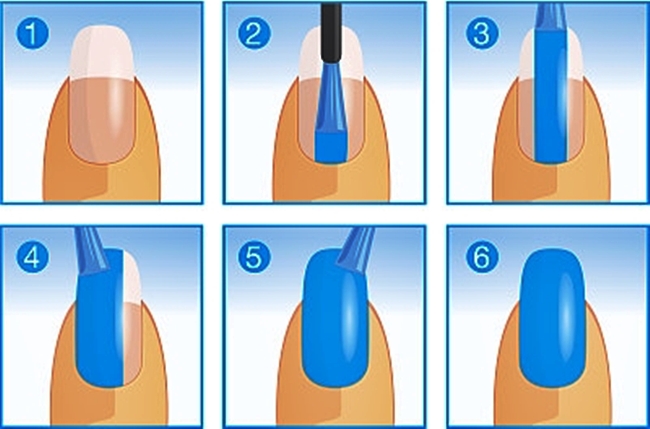 1

2

3

4

5

6